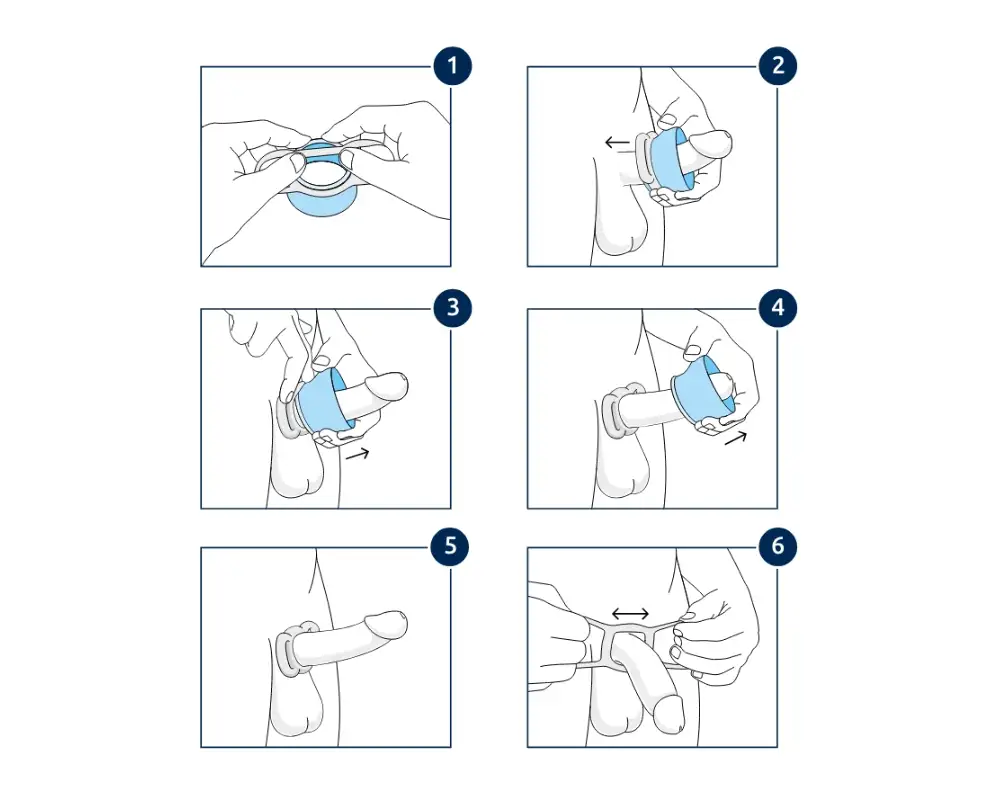 1

2

3

4

5

6